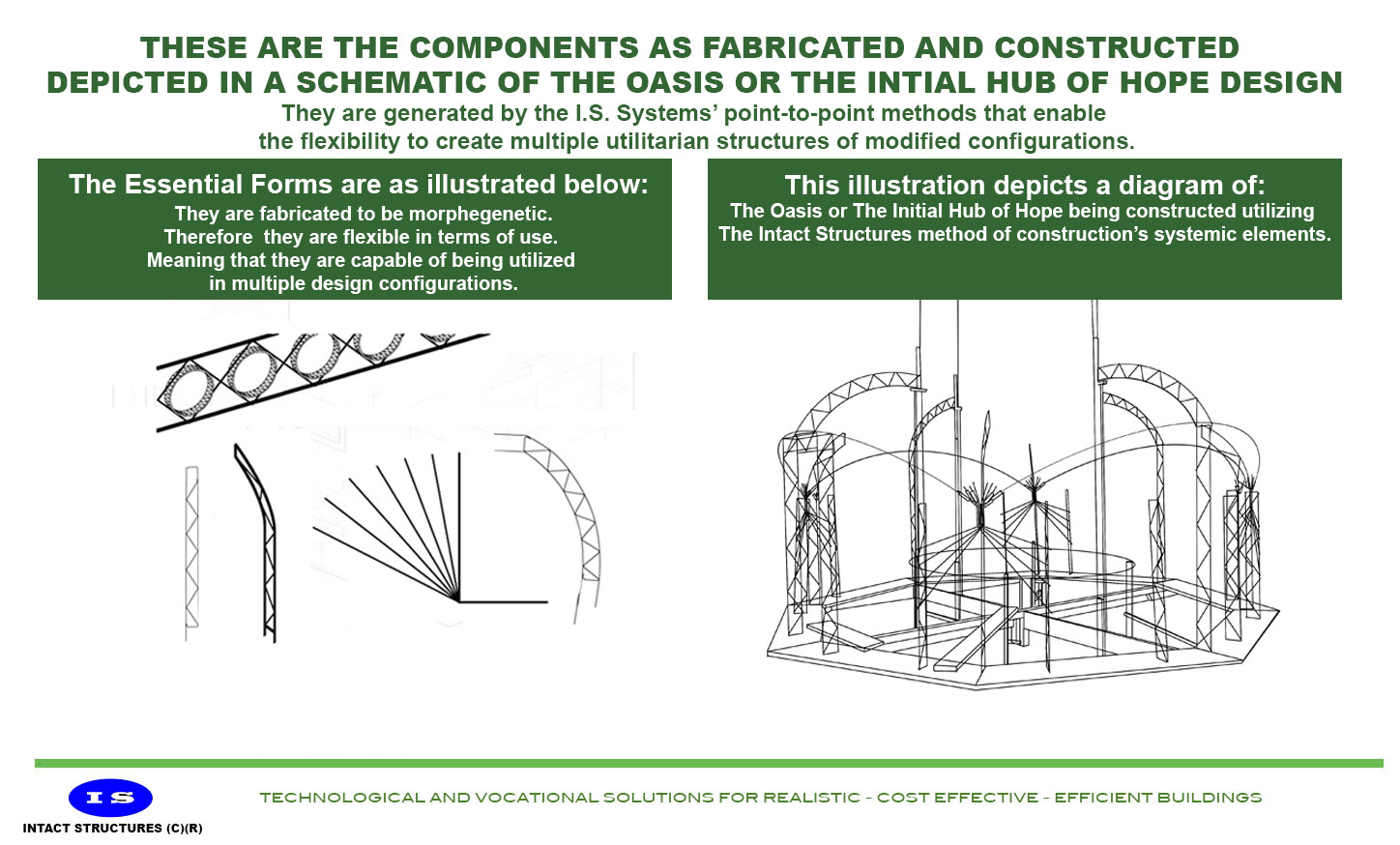 THESE ARE THE COMPONENTS AS FABRICATED AND CONSTRUCTED DEPICTED IN A SCHEMATIC OF THE OASIS OR THE INTIAL HUB OF HOPE DESIGN

They are generated by the I.S. Systems' point-to-point methods that enable the flexibility to create multiple utilitarian structures of modified configurations.

The Essential Forms are as illustrated below:
They are fabricated to be morphegenetic.
Therefore they are flexible in terms of use.
Meaning that they are capable of being utilized in multiple design configurations.

This illustration depicts a diagram of:
The Oasis or The Initial Hub of Hope being constructed utilizing The Intact Structures method of construction's systemic elements.

IS
INTACT STRUCTURES (C)(R)

TECHNOLOGICAL AND VOCATIONAL SOLUTIONS FOR REALISTIC - COST EFFECTIVE - EFFICIENT BUILDINGS